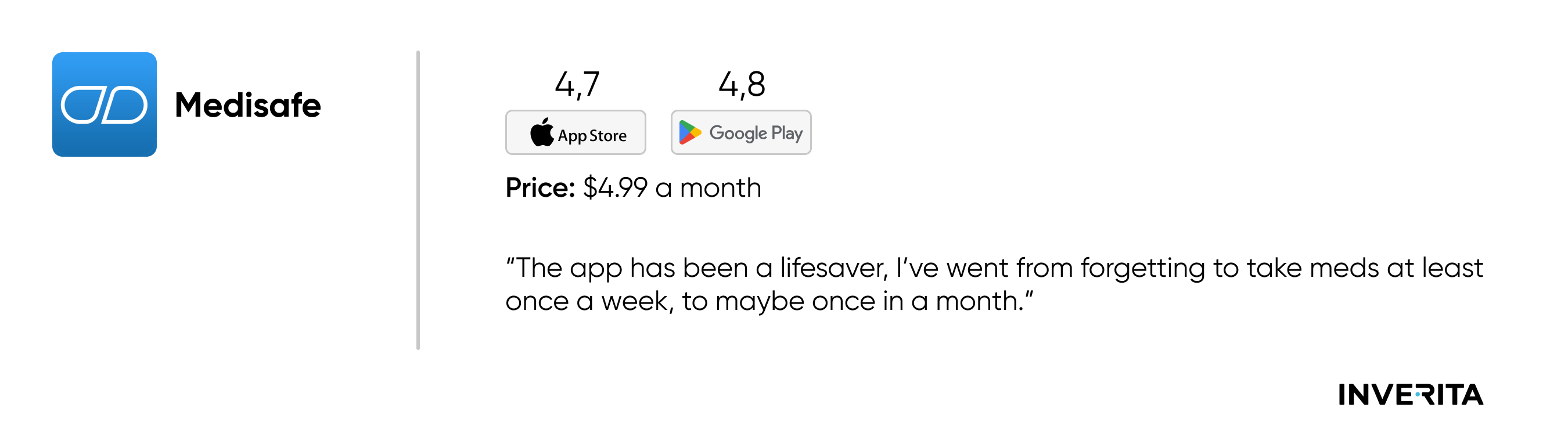 Medisafe

4,7

App Store

4,8

Google Play

Price: $4.99 a month

"The app has been a lifesaver, I've went from forgetting to take meds at least once a week, to maybe once in a month."

INVERITA